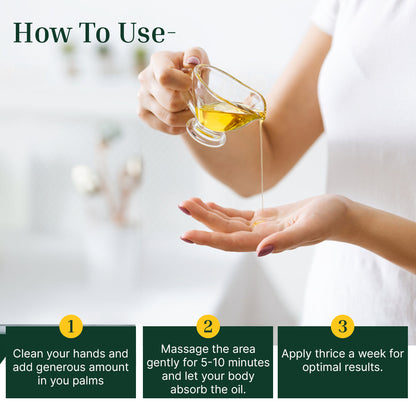 How To Use-

1

Clean your hands and add generous amount in you palms

2

Massage the area gently for 5-10 minutes and let your body absorb the oil.

3

Apply thrice a week for optimal results.